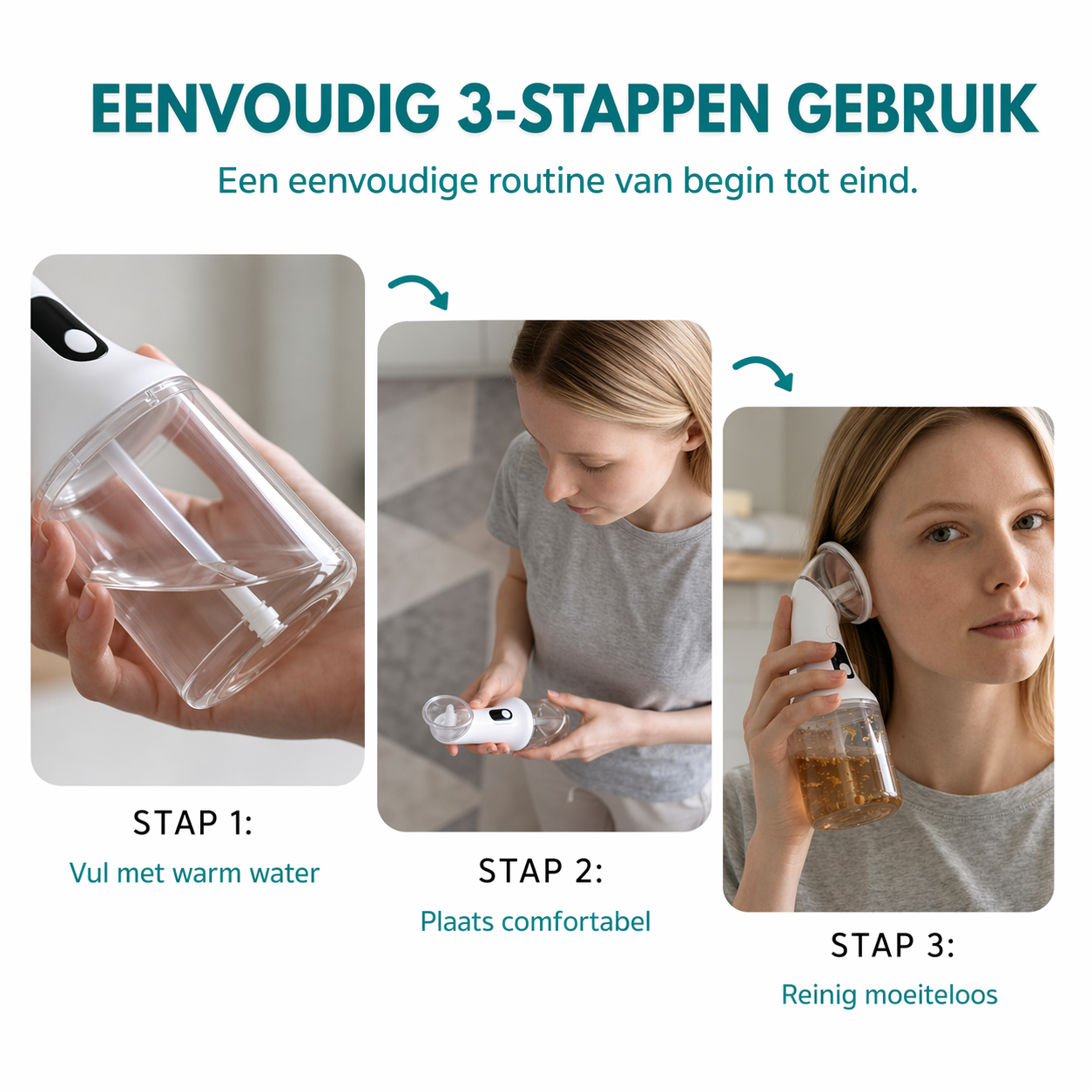 EENVOUDIG 3-STAPPEN GEBRUIK

Een eenvoudige routine van begin tot eind.

STAP 1:

Vul met warm water

STAP 2:

Plaats comfortabel

STAP 3:

Reinig moeiteloos