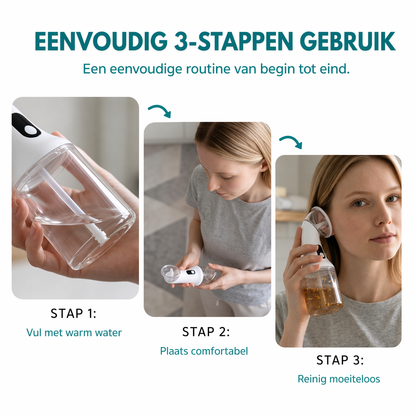 EENVOUDIG 3-STAPPEN GEBRUIK

Een eenvoudige routine van begin tot eind.

STAP 1:

Vul met warm water

STAP 2:

Plaats comfortabel

STAP 3:

Reinig moeiteloos